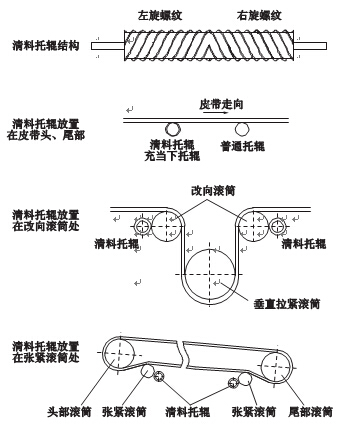 左旋螺纹
右旋螺纹
清料托辊结构

皮带走向
清料托辊放置在皮带头、尾部
清料托辊充当下托辊
普通托辊

改向滚筒
清料托辊放置在改向滚筒处
清料托辊
清料托辊
垂直拉紧滚筒

清料托辊放置在张紧滚筒处
头部滚筒
张紧滚筒
清料托辊
张紧滚筒
尾部滚筒